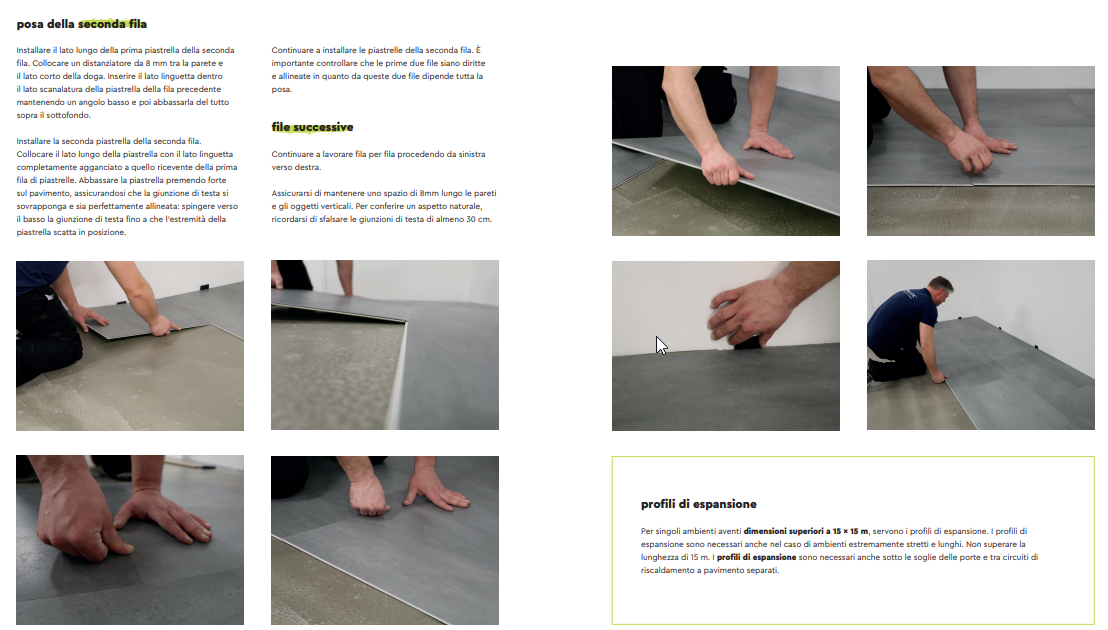 posa della seconda fila

Installare il lato lungo della prima piastrella della seconda fila. Collocare un distanziatore da 8 mm tra la parete e il lato corto della doga. Inserire il lato linguetta dentro il lato scanalatura della piastrella della fila precedente mantenendo un angolo basso e poi abbassarla del tutto sopra il sottofondo.

Installare la seconda piastrella della seconda fila. Collocare il lato lungo della piastrella con il lato linguetta completamente agganciato a quello ricevente della prima fila di piastrelle. Abbassare la piastrella premendo forte sul pavimento, assicurandosi che la giunzione di testa si sovrapponga e sia perfettamente allineata: spingere verso il basso la giunzione di testa fino a che l'estremità della piastrella scatta in posizione.

Continuare a installare le piastrelle della seconda fila. È importante controllare che le prime due file siano diritte e allineate in quanto da queste due file dipende tutta la posa.

file successive

Continuare a lavorare fila per fila procedendo da sinistra verso destra.

Assicurarsi di mantenere uno spazio di 8mm lungo le pareti e gli oggetti verticali. Per conferire un aspetto naturale, ricordarsi di sfalsare le giunzioni di testa di almeno 30 cm.

profili di espansione

Per singoli ambienti aventi dimensioni superiori a 15 × 15 m, servono i profili di espansione. I profili di espansione sono necessari anche nel caso di ambienti estremamente stretti e lunghi. Non superare la lunghezza di 15 m. I profili di espansione sono necessari anche sotto le soglie delle porte e tra circuiti di riscaldamento a pavimento separati.